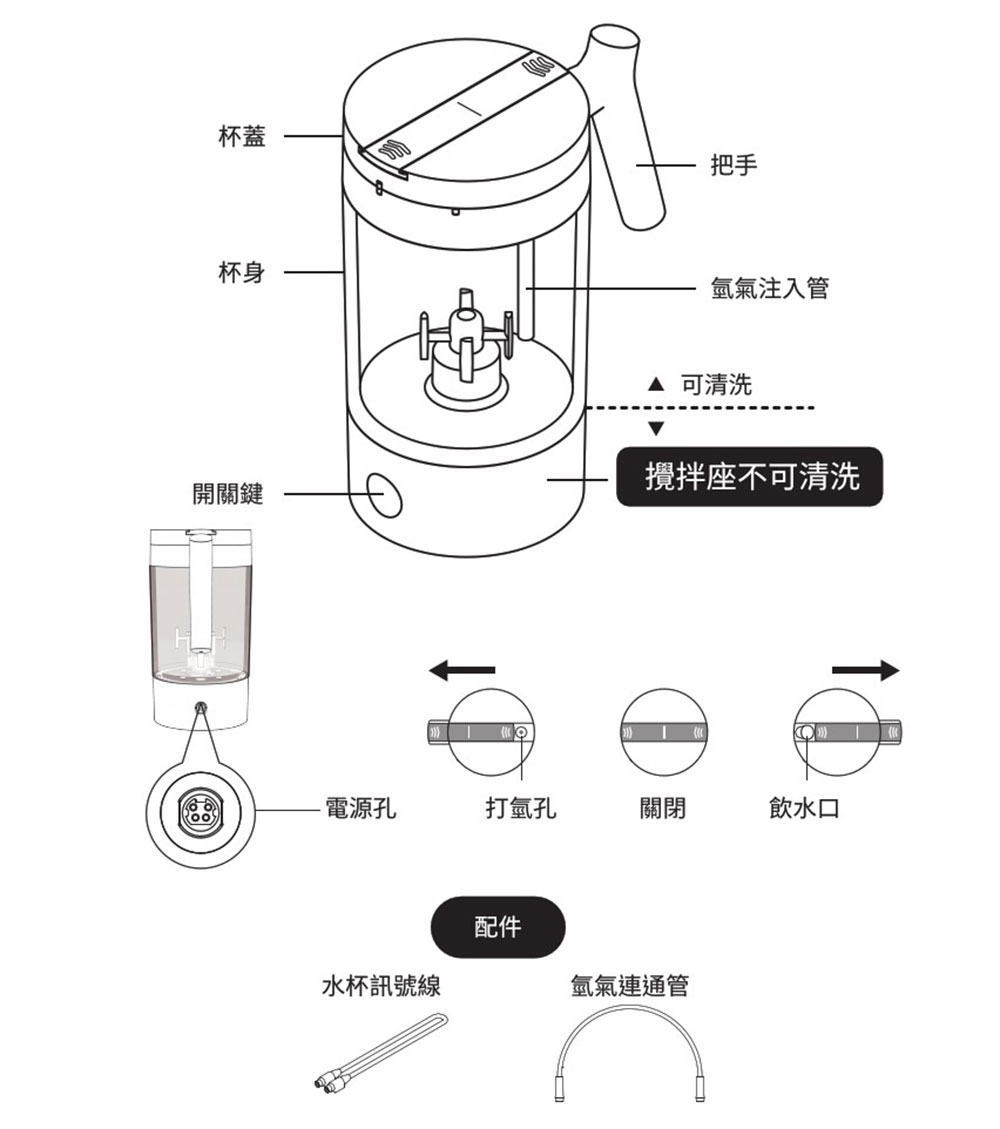 杯蓋

把手

杯身

氫氣注入管

▲ 可清洗

▼

攪拌座不可清洗

開關鍵

電源孔

打氫孔

關閉

飲水口

配件

水杯訊號線

氫氣連通管