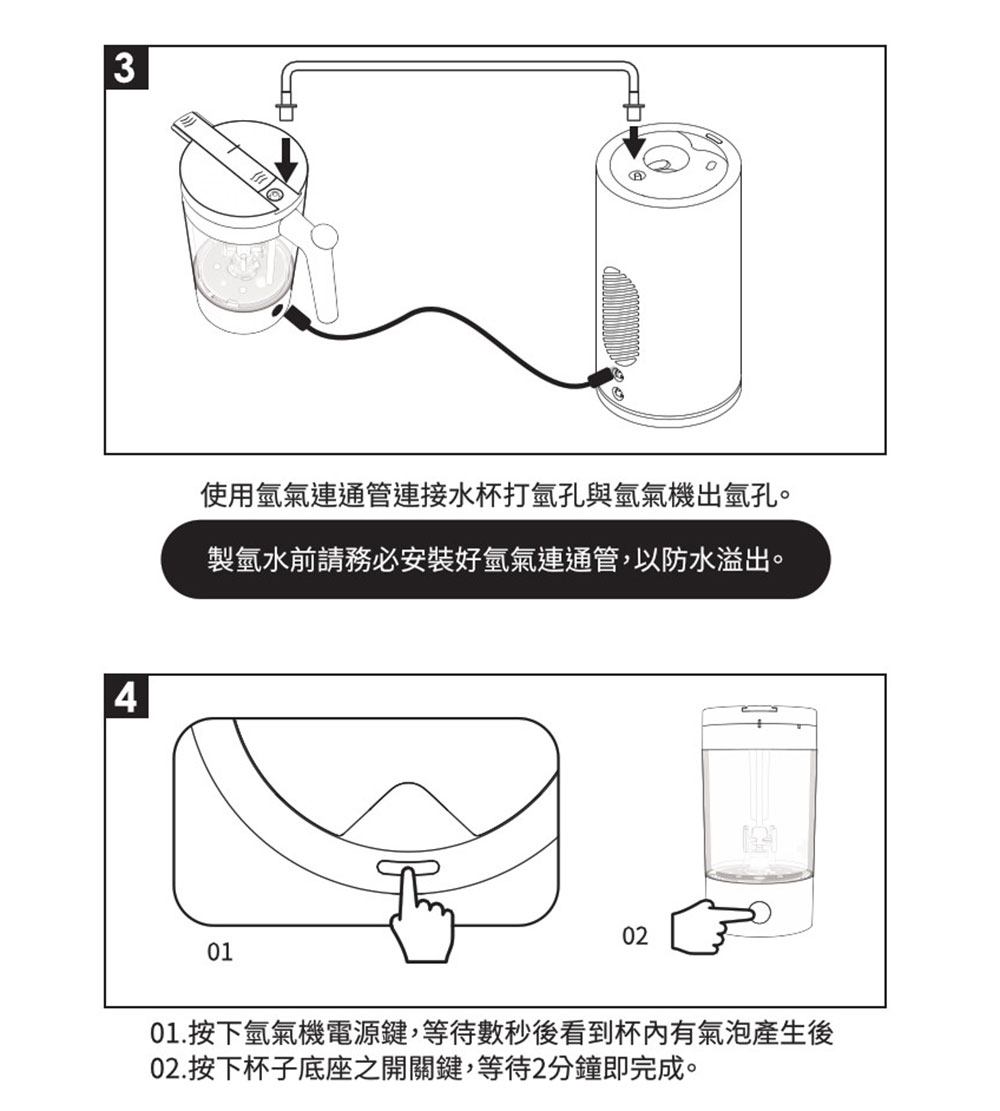 3

使用氫氣連通管連接水杯打氫孔與氫氣機出氫孔。

製氫水前請務必安裝好氫氣連通管，以防水溢出。

4

01

02

01.按下氫氣機電源鍵，等待數秒後看到杯內有氣泡產生後
02.按下杯子底座之開關鍵，等待2分鐘即完成。