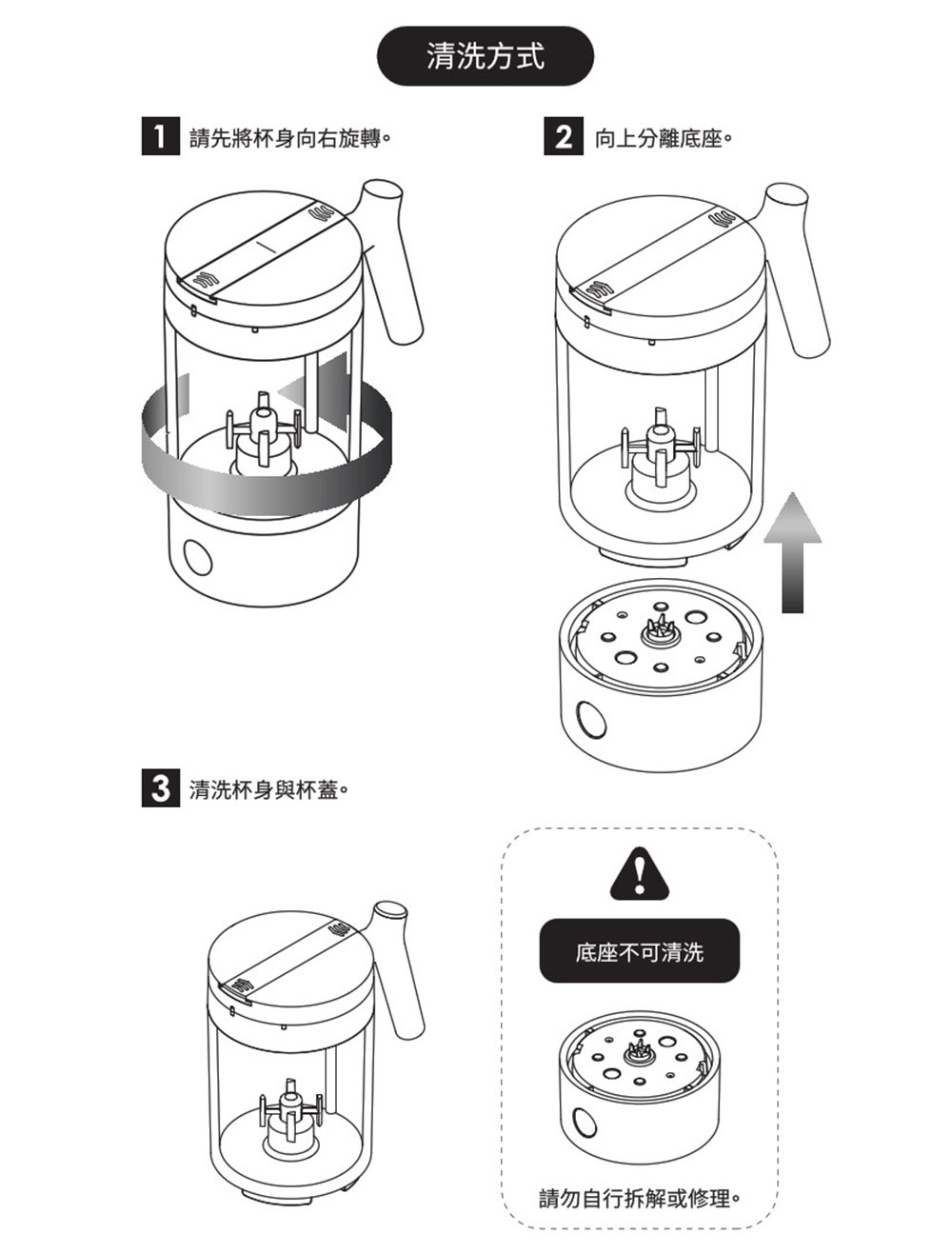 清洗方式

1 請先將杯身向右旋轉。

2 向上分離底座。

3 清洗杯身與杯蓋。

底座不可清洗

請勿自行拆解或修理。